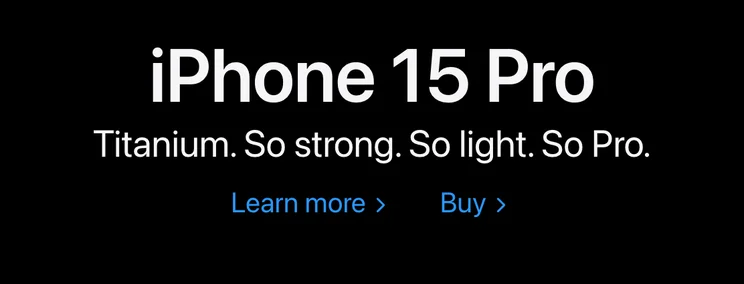 iPhone 15 Pro

Titanium. So strong. So light. So Pro.

Learn more >    Buy >