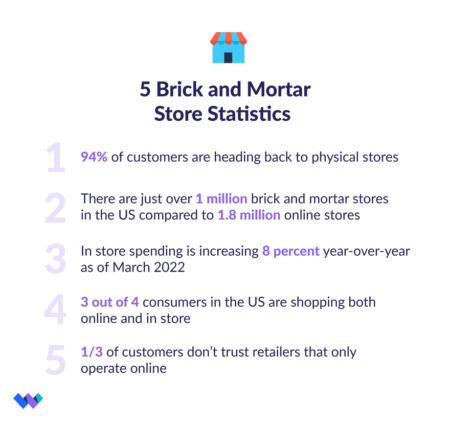 5 Brick and Mortar Store Statistics

1 94% of customers are heading back to physical stores

2 There are just over 1 million brick and mortar stores in the US compared to 1.8 million online stores

3 In store spending is increasing 8 percent year-over-year as of March 2022

4 3 out of 4 consumers in the US are shopping both online and in store

5 1/3 of customers don't trust retailers that only operate online